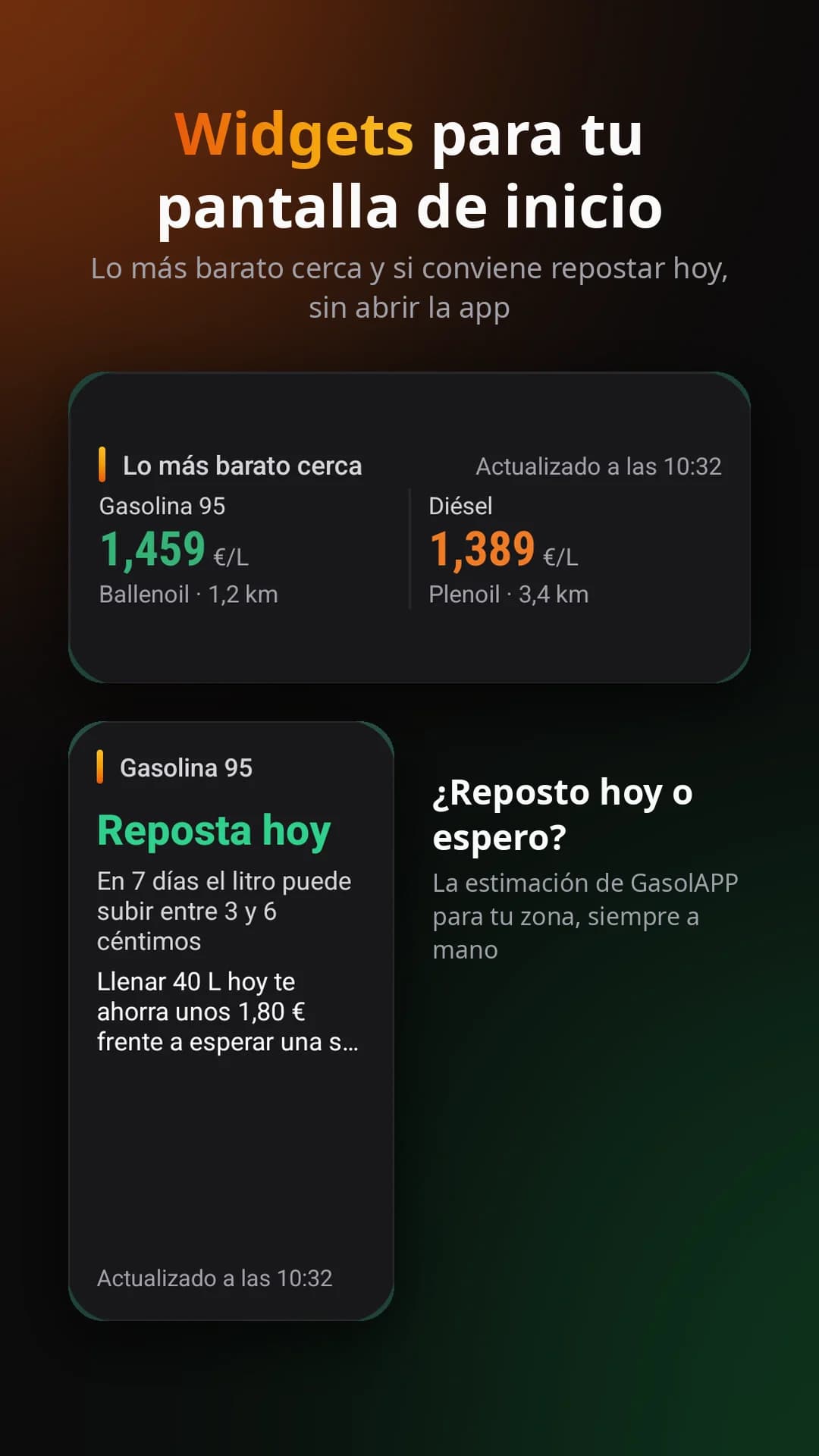 Widgets para tu pantalla de inicio

Lo más barato cerca y si conviene repostar hoy, sin abrir la app

Lo más barato cerca

Actualizado a las 10:32

Gasolina 95
1,459 €/L
Ballenoil · 1,2 km

Diésel
1,389 €/L
Plenoil · 3,4 km

Gasolina 95

Reposta hoy

En 7 días el litro puede subir entre 3 y 6 céntimos

Llenar 40 L hoy te ahorra unos 1,80 € frente a esperar una s...

Actualizado a las 10:32

¿Reposto hoy o espero?

La estimación de GasolAPP para tu zona, siempre a mano